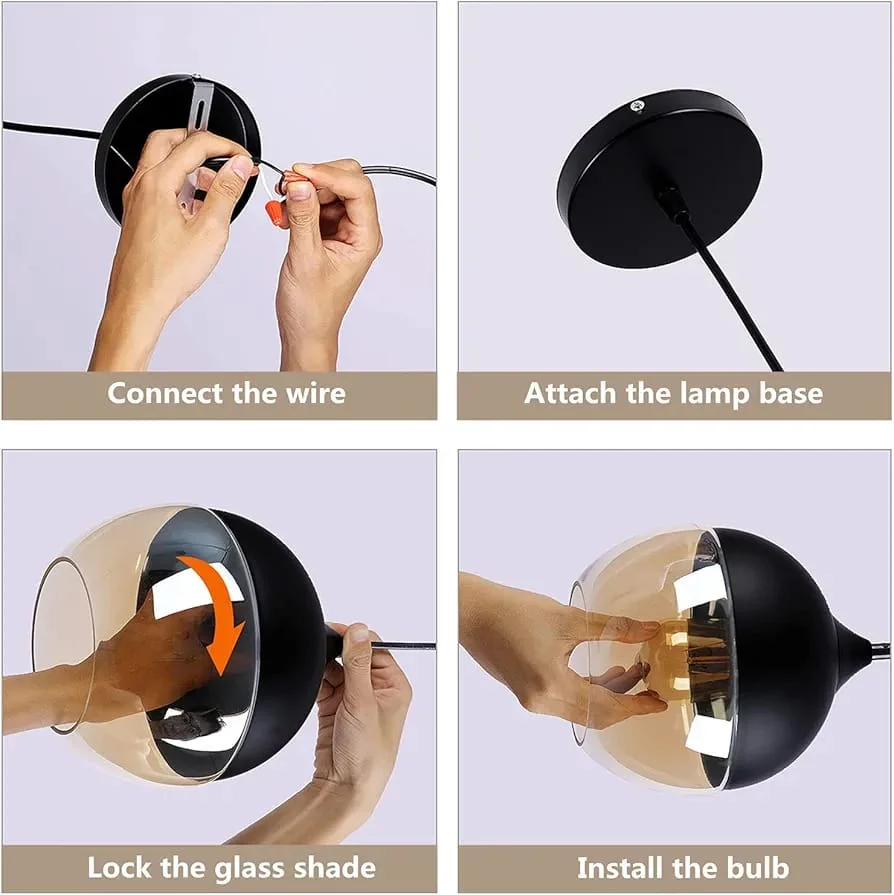 Connect the wire

Attach the lamp base

Lock the glass shade

Install the bulb